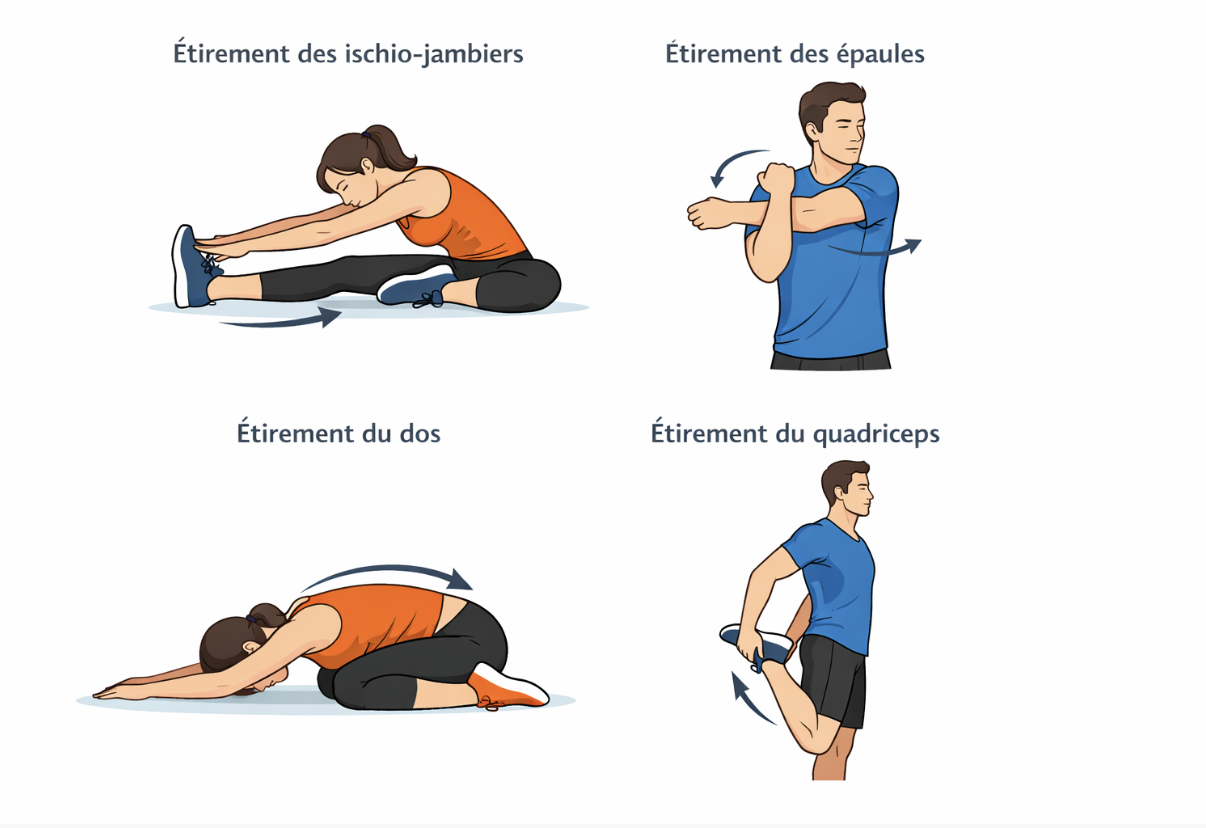 Étirement des ischio-jambiers

Étirement des épaules

Étirement du dos

Étirement du quadriceps