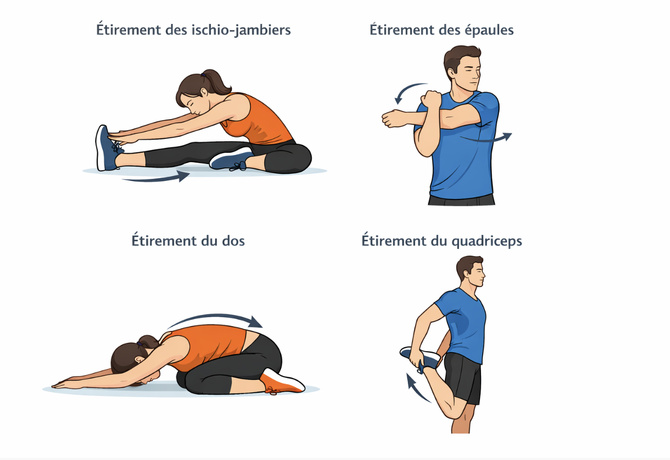 Étirement des ischio-jambiers

Étirement des épaules

Étirement du dos

Étirement du quadriceps